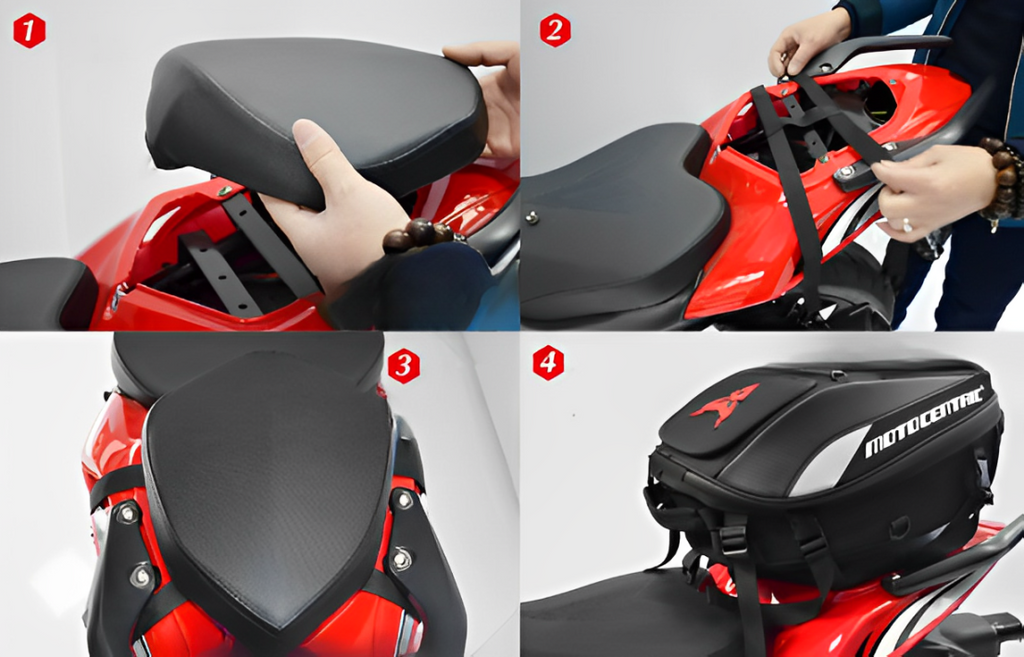 1

2

3

4

MOTOCENTRIC